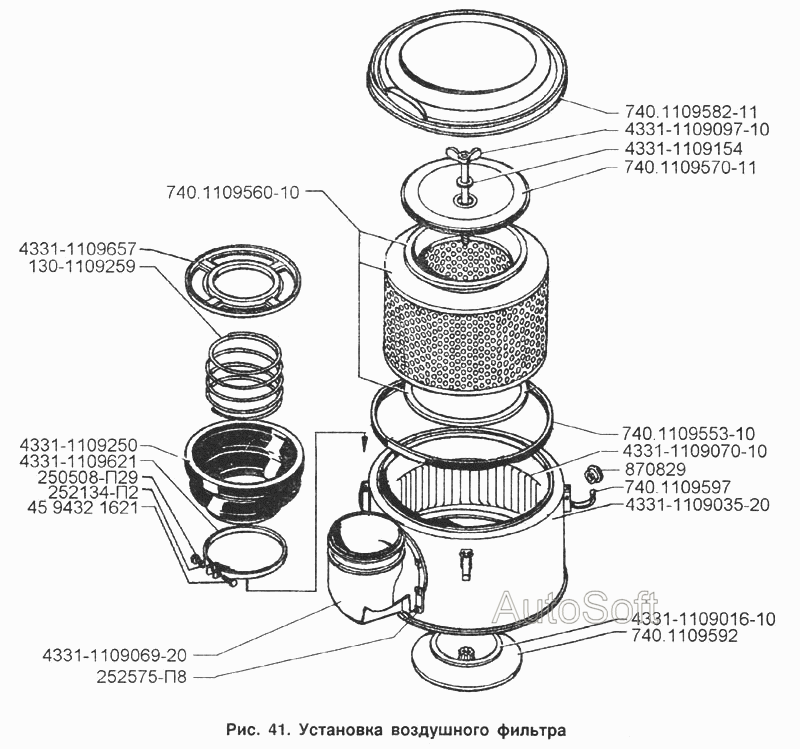 740.1109582-11
4331-1109097-10
4331-1109154
740.1109570-11
740.1109560-10
4331-1109657
130-1109259
4331-1109250
4331-1109621
250508-П29
252134-П2
45 9432 1621
740.1109553-10
4331-1109070-10
870829
740.1109597
4331-1109035-20
AutoSoft
4331-1109016-10
740.1109592
4331-1109069-20
252575-П8

Рис. 41. Установка воздушного фильтра